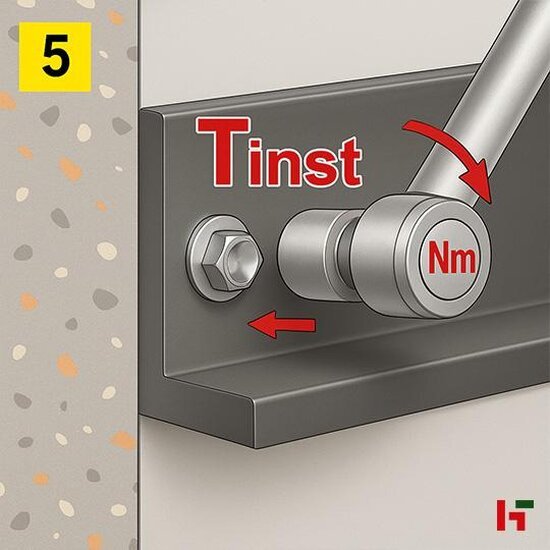 5

Tinst

Nm