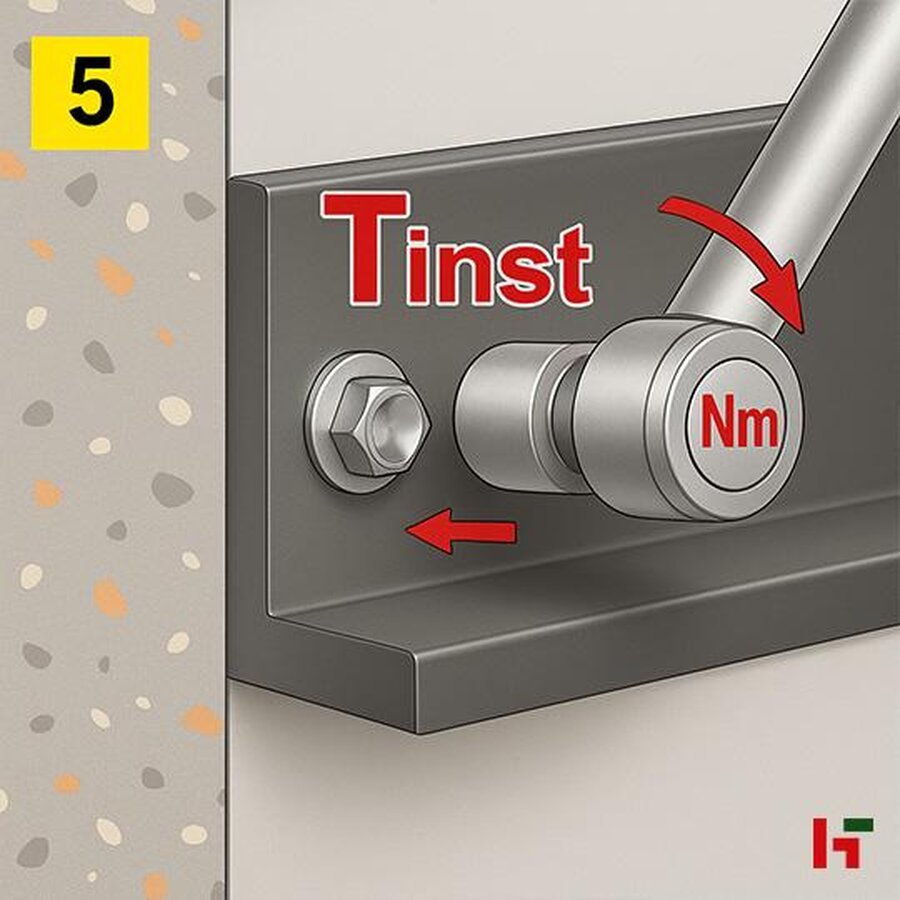 5

Tinst

Nm